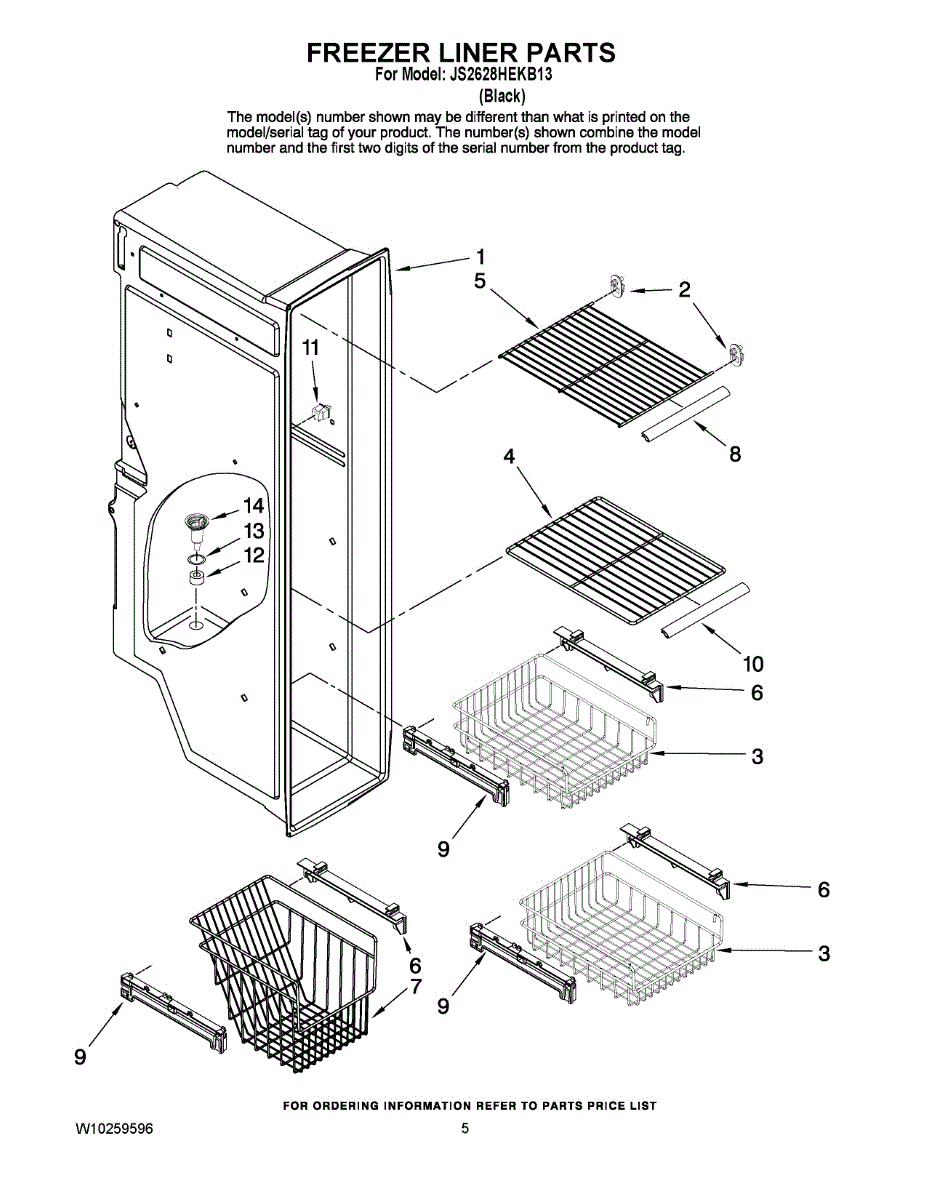 FREEZER LINER PARTS
For Model: JS2628HEKB13
(Black)

The model(s) number shown may be different than what is printed on the model/serial tag of your product. The number(s) shown combine the model number and the first two digits of the serial number from the product tag.

1
5
2
11
8
4
14
13
12
10
6
3
9
6
3
6
7
9
9

FOR ORDERING INFORMATION REFER TO PARTS PRICE LIST

W10259596

5