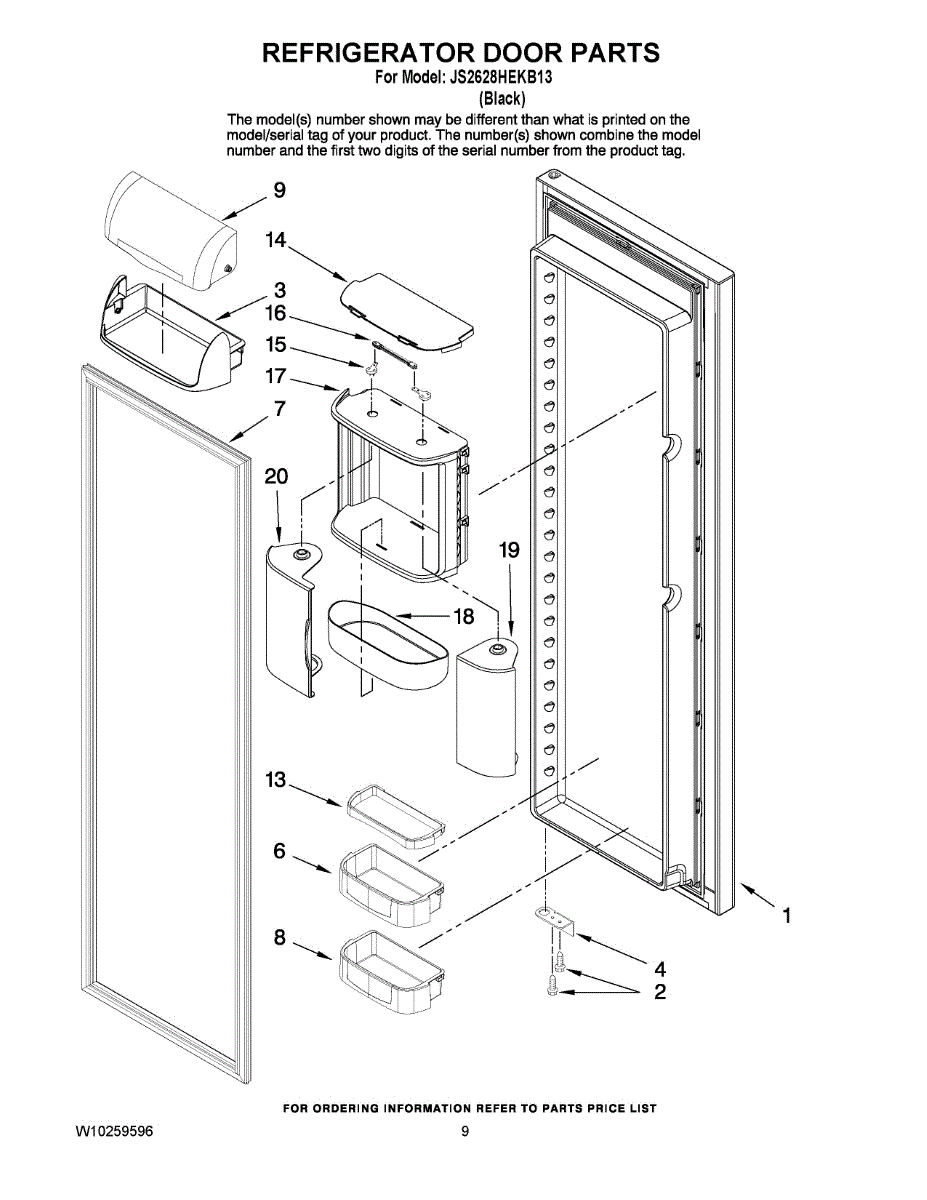 REFRIGERATOR DOOR PARTS
For Model: JS2628HEKB13
(Black)

The model(s) number shown may be different than what is printed on the model/serial tag of your product. The number(s) shown combine the model number and the first two digits of the serial number from the product tag.

9
14
3
16
15
17
7
20
19
18
13
6
8
1
4
2

FOR ORDERING INFORMATION REFER TO PARTS PRICE LIST

W10259596

9