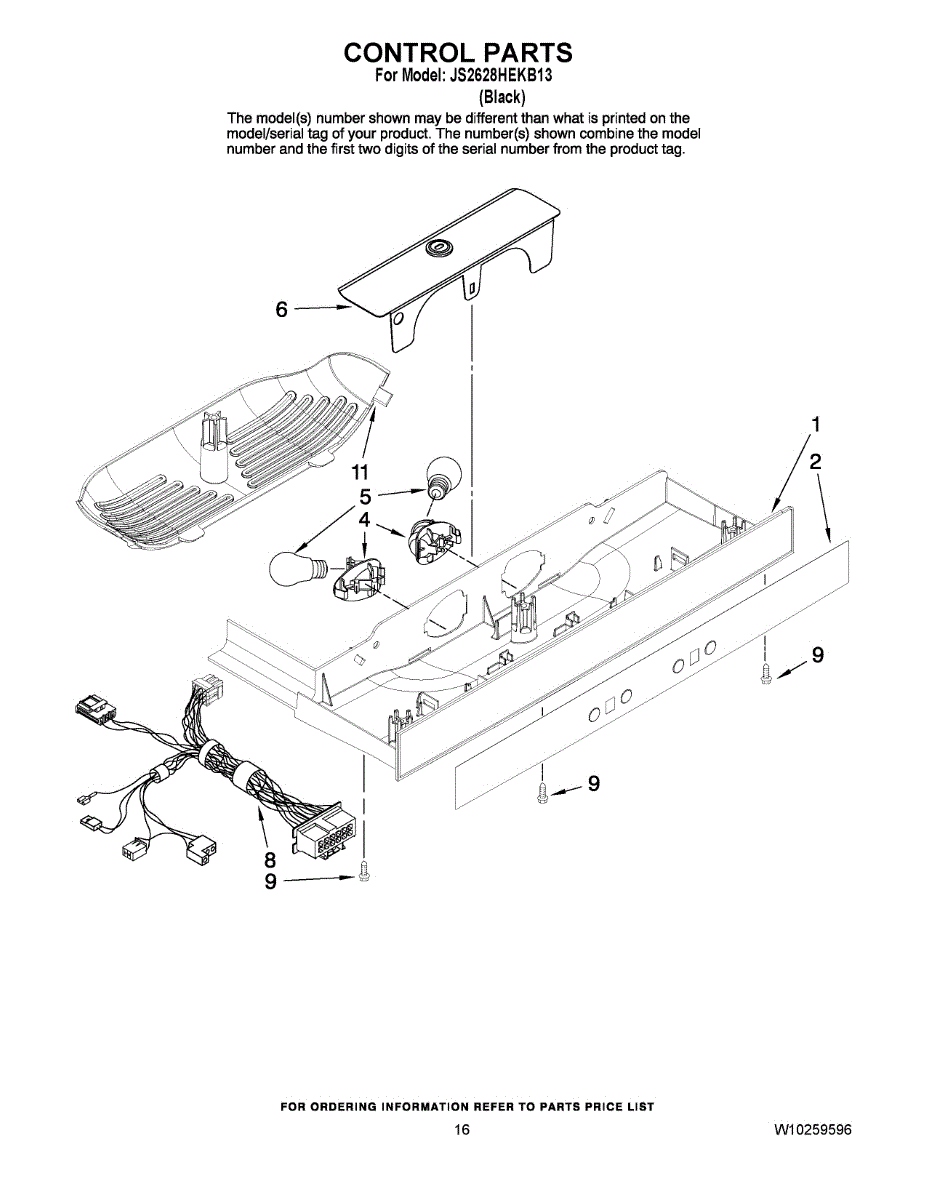 CONTROL PARTS
For Model: JS2628HEKB13
(Black)

The model(s) number shown may be different than what is printed on the model/serial tag of your product. The number(s) shown combine the model number and the first two digits of the serial number from the product tag.

6
11
5
4
1
2
9
9
8
9

FOR ORDERING INFORMATION REFER TO PARTS PRICE LIST

16

W10259596