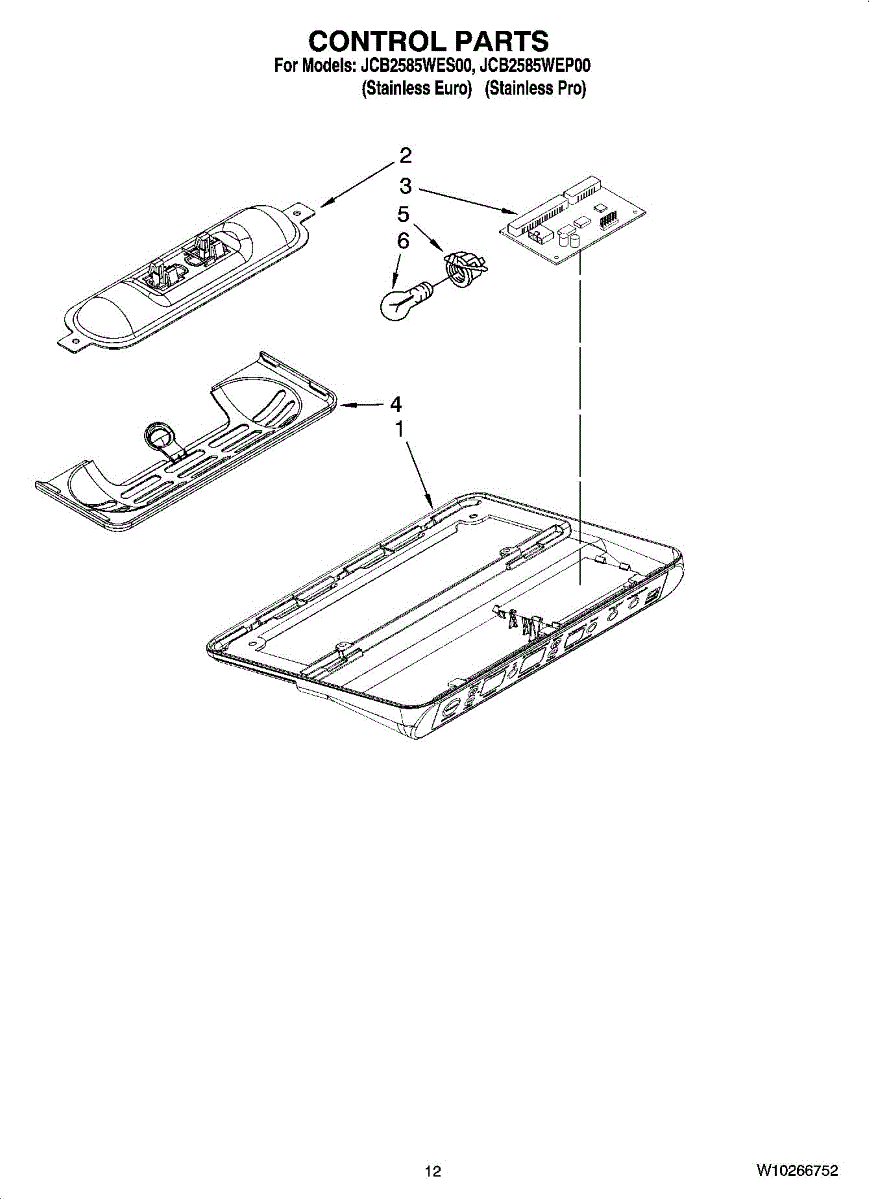 CONTROL PARTS
For Models: JCB2585WES00, JCB2585WEP00
(Stainless Euro) (Stainless Pro)

2
3
5
6
4
1

12

W10266752