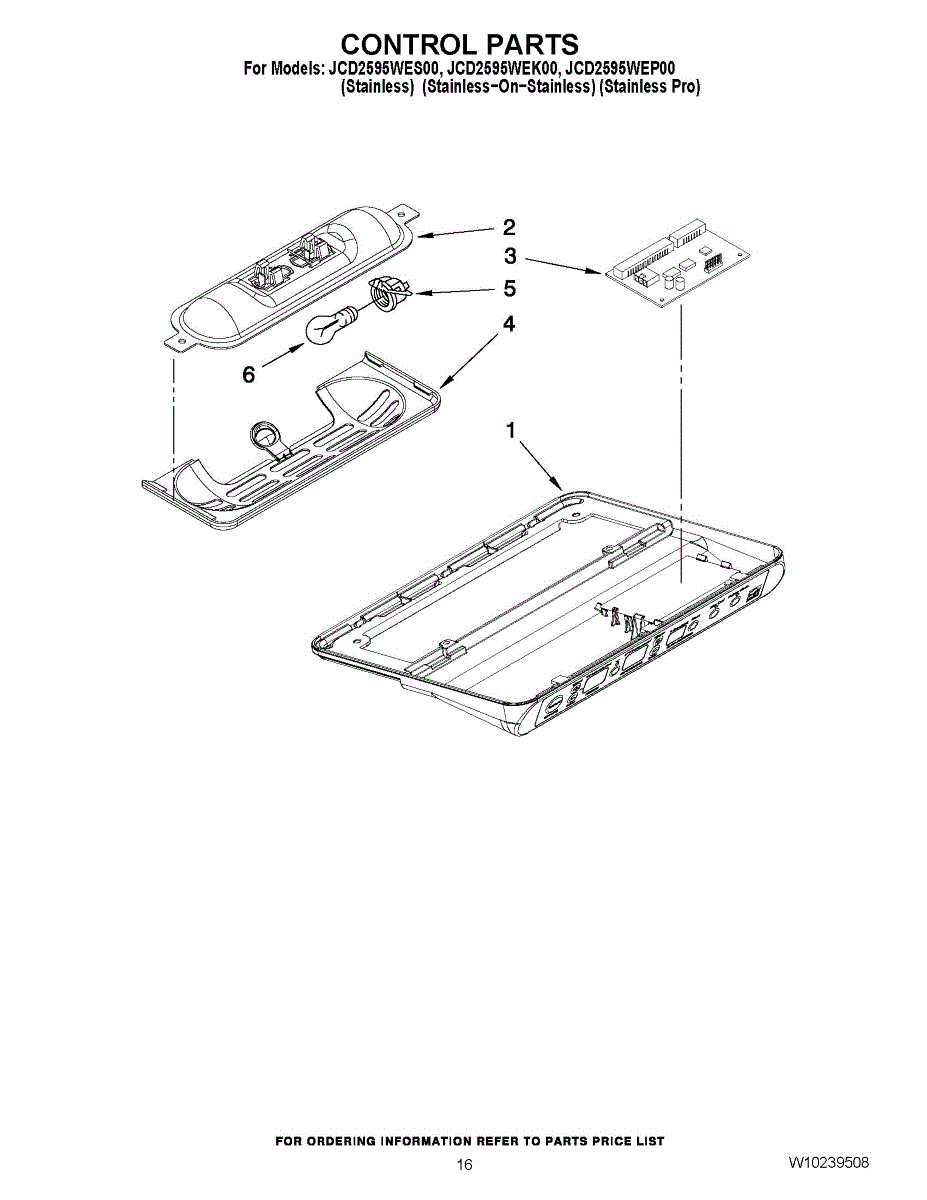 CONTROL PARTS
For Models: JCD2595WES00, JCD2595WEK00, JCD2595WEP00
(Stainless) (Stainless-On-Stainless) (Stainless Pro)

2
3
5
4
6
1

FOR ORDERING INFORMATION REFER TO PARTS PRICE LIST
16
W10239508