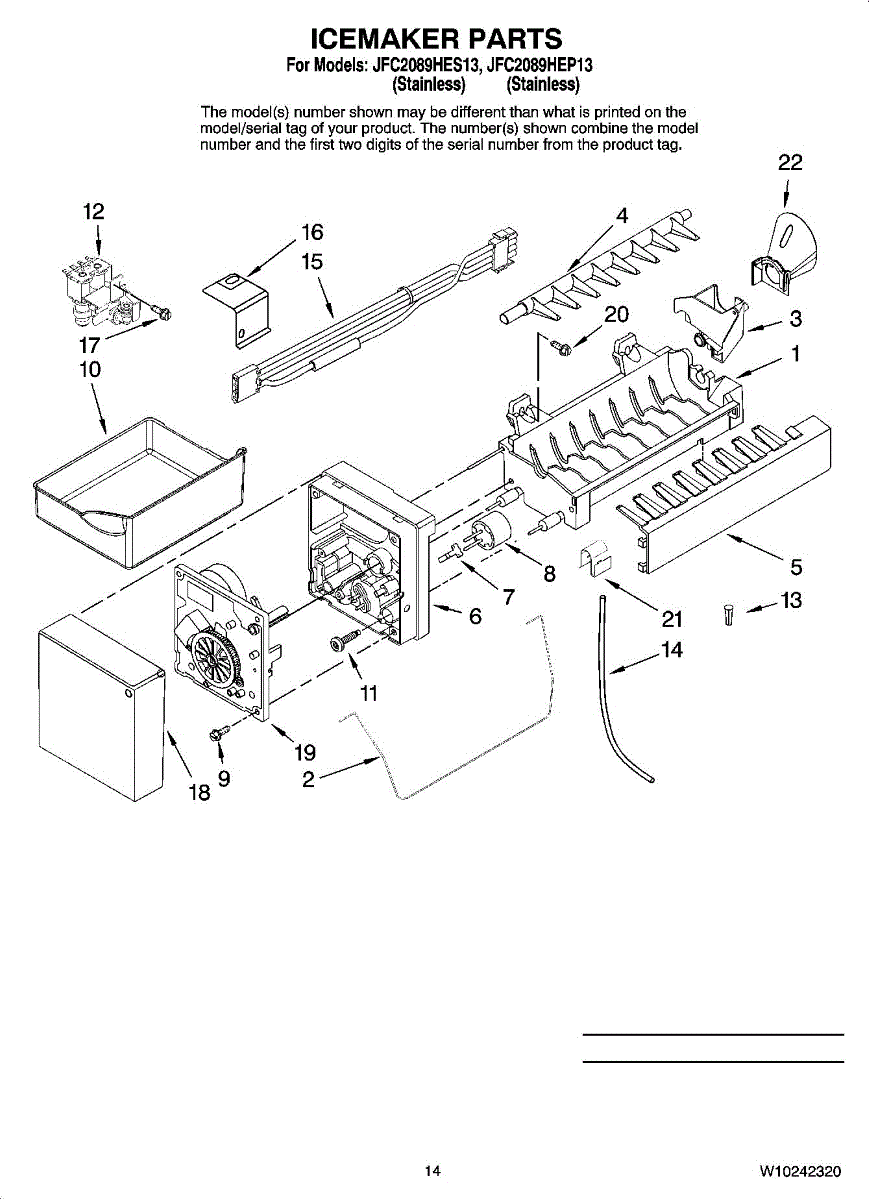 ICEMAKER PARTS
For Models: JFC2089HES13, JFC2089HEP13
(Stainless) (Stainless)

The model(s) number shown may be different than what is printed on the model/serial tag of your product. The number(s) shown combine the model number and the first two digits of the serial number from the product tag.

22
12
16
15
4
20
3
1
17
10
8
7
6
5
21
13
14
11
19
9
18
2

14
W10242320