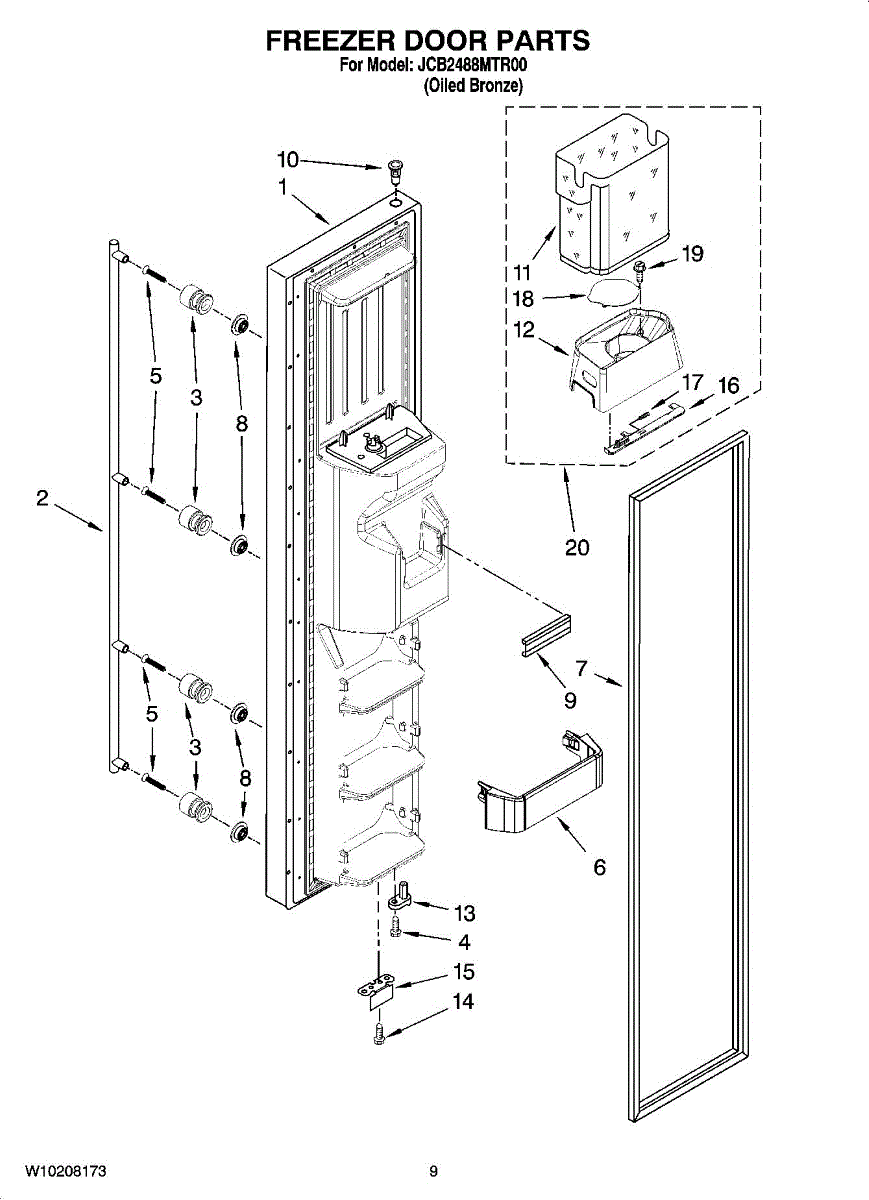 FREEZER DOOR PARTS
For Model: JCB2488MTR00
(Oiled Bronze)

10
1
11
19
18
12
17
16
5
3
8
2
20
7
9
5
3
8
6
13
4
15
14

W10208173
9