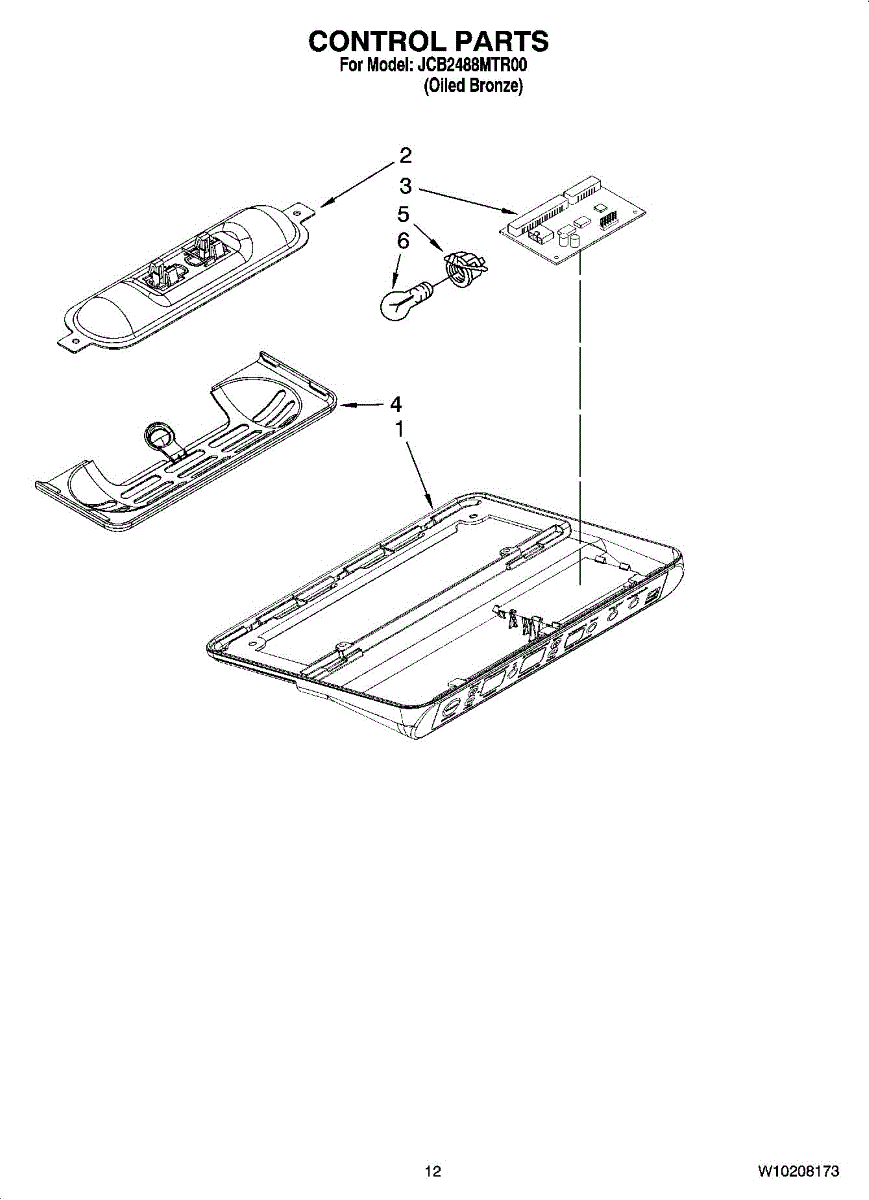 CONTROL PARTS
For Model: JCB2488MTR00
(Oiled Bronze)

2
3
5
6
4
1

12

W10208173