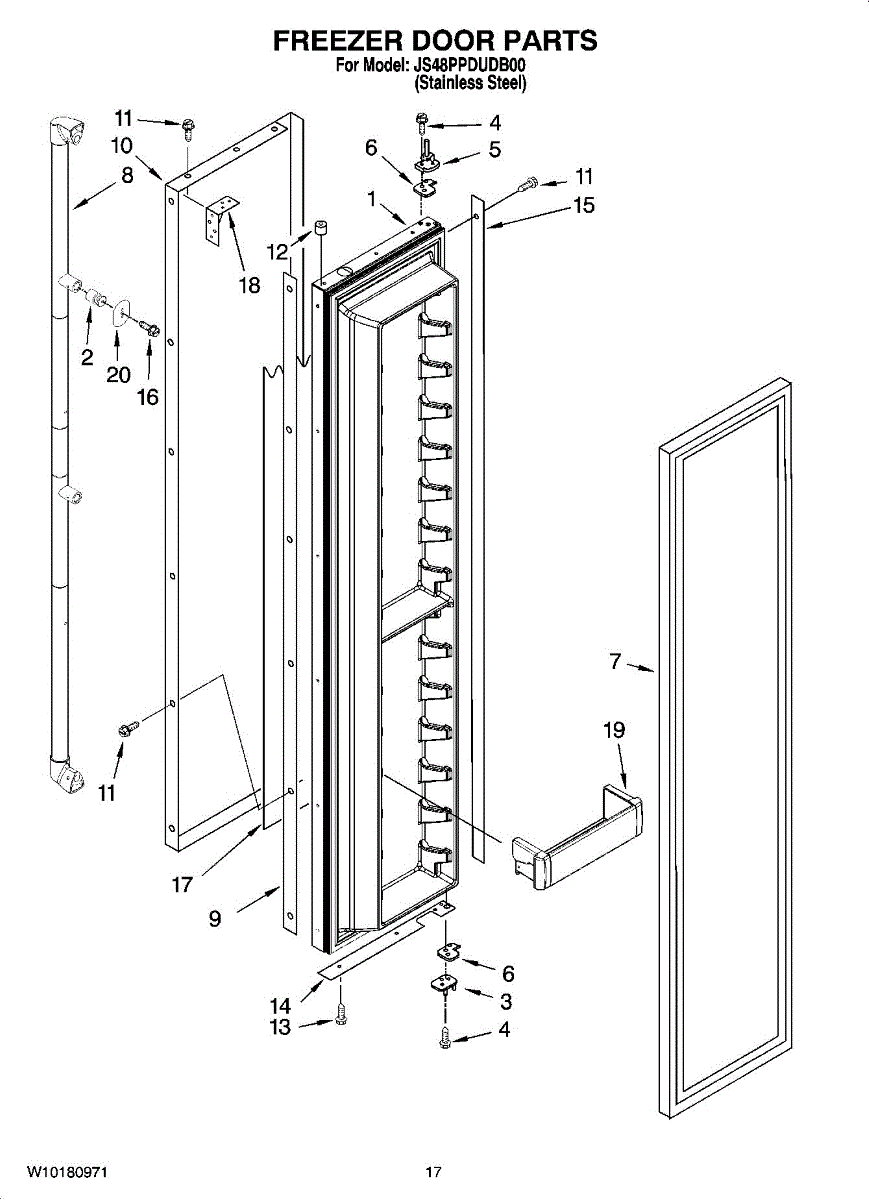 FREEZER DOOR PARTS
For Model: JS48PPDUDB00
(Stainless Steel)

11
10
8
4
6
5
11
1
15
12
18
2
20
16
7
19
11
17
9
6
14
3
13
4

W10180971
17