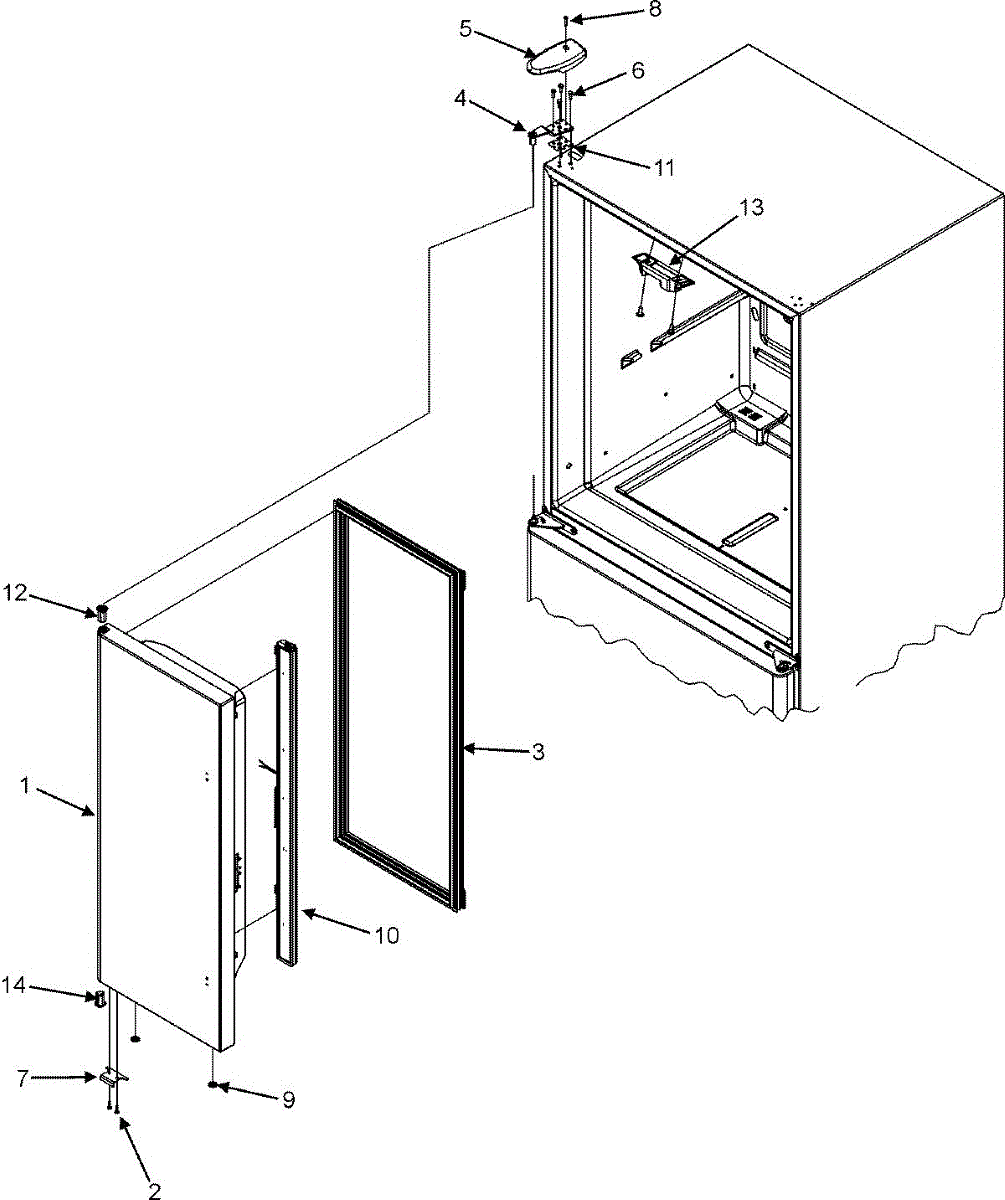 8
5
6
4
11
13
12
3
1
10
14
7
9
2