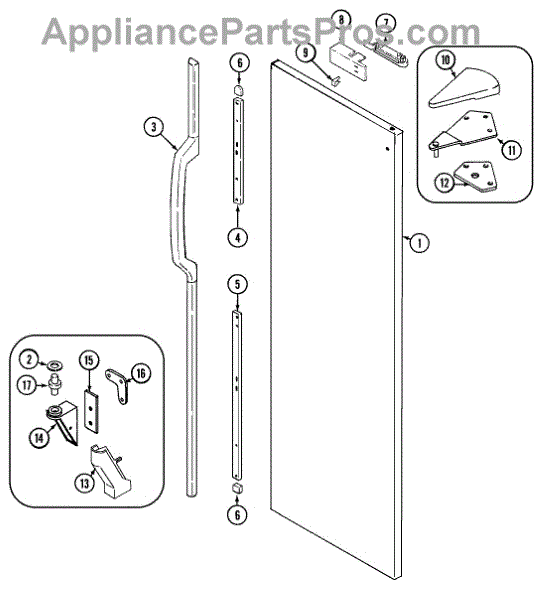 AppliancePartsPros.com

8
7
9
6
10
3
11
12
4
1
5
2
15
16
17
14
13
6