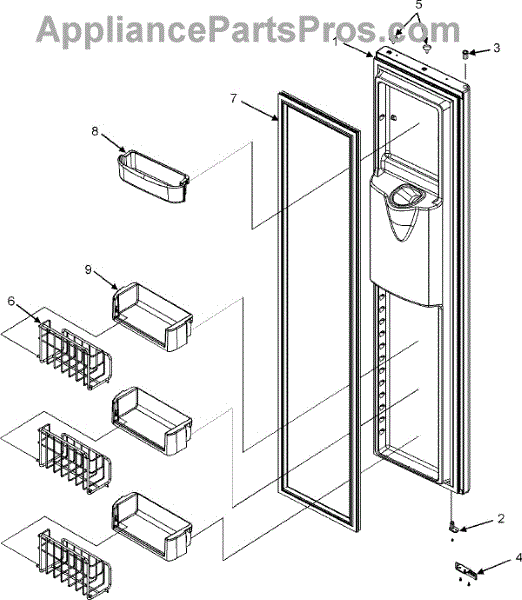 AppliancePartsPros.com
5
1
3
7
8
9
6
2
4