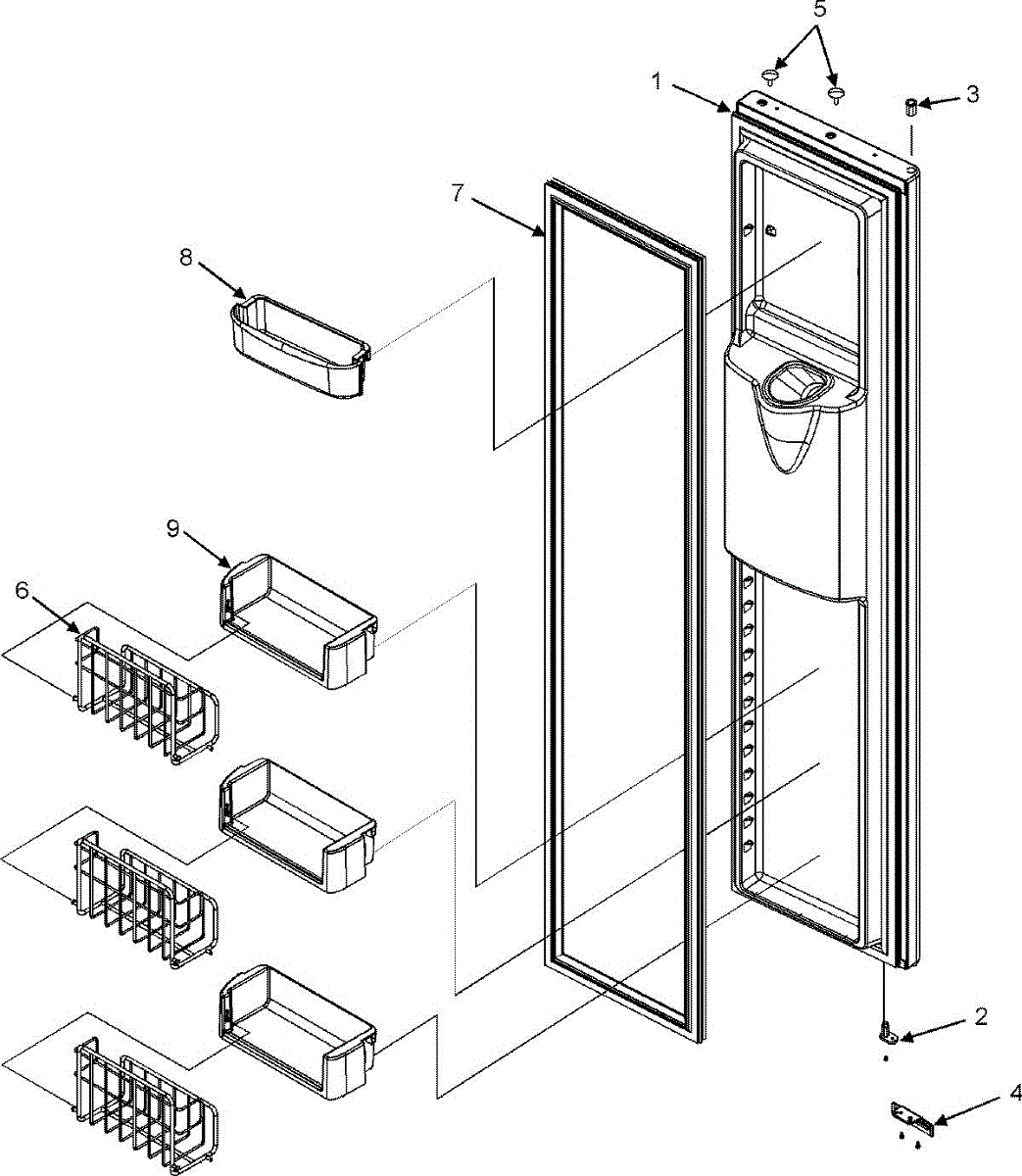 5
1
3
7
8
9
6
2
4