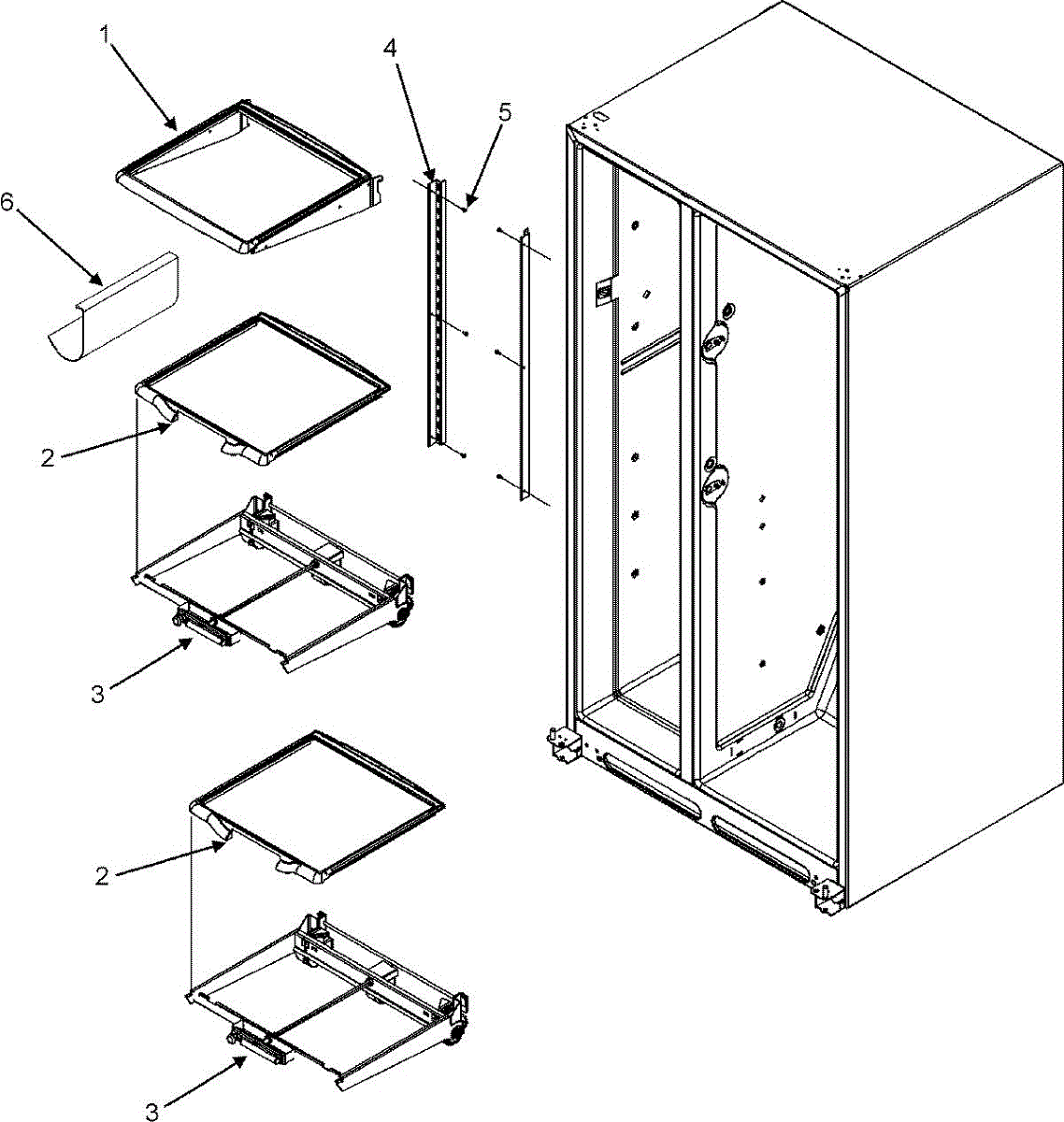 1
4
5
6
2
3
2
3