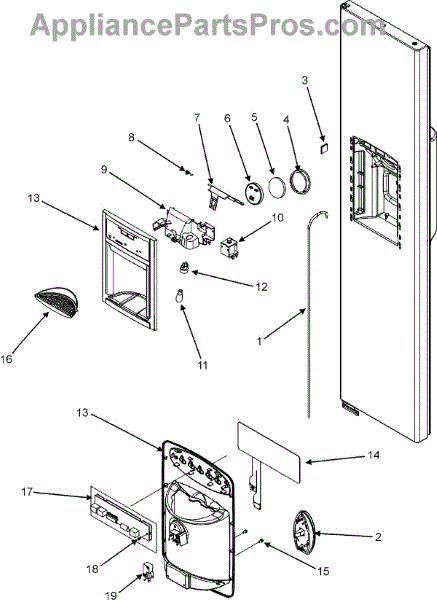 AppliancePartsPros.com

3
7
6
5
4
8
9
13
10
12
16
11
1
13
14
17
2
18
15
19