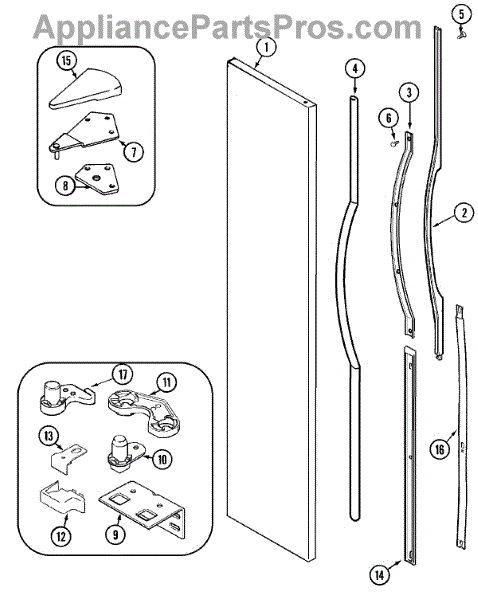 AppliancePartsPros.com

15
7
8
1
4
3
6
5
2
17
11
13
10
12
9
16
14