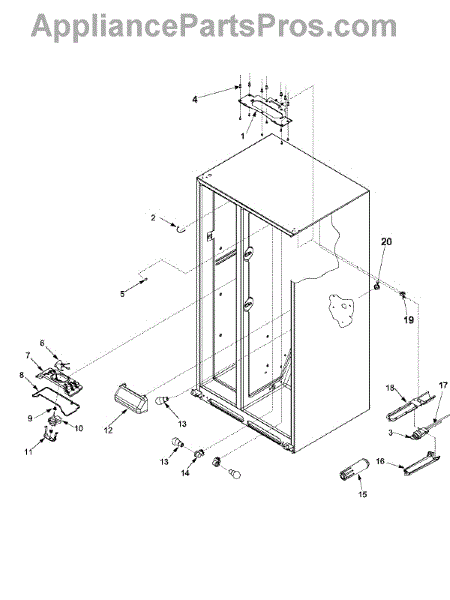 AppliancePartsPros.com

4
1
2
20
5
19
6
7
8
9
10
11
12
13
13
14
18
17
3
16
15