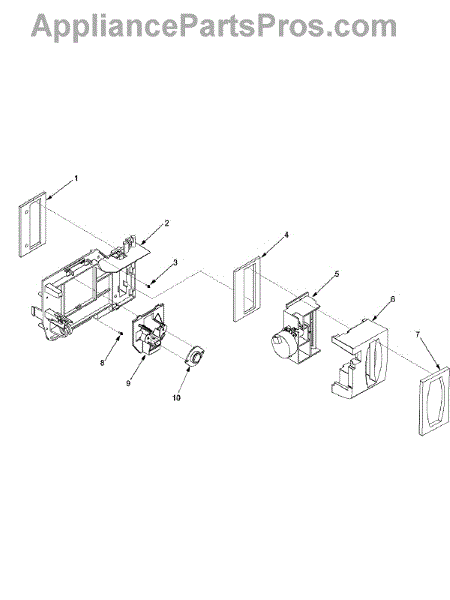 AppliancePartsPros.com

1
2
3
4
5
6
7
8
9
10