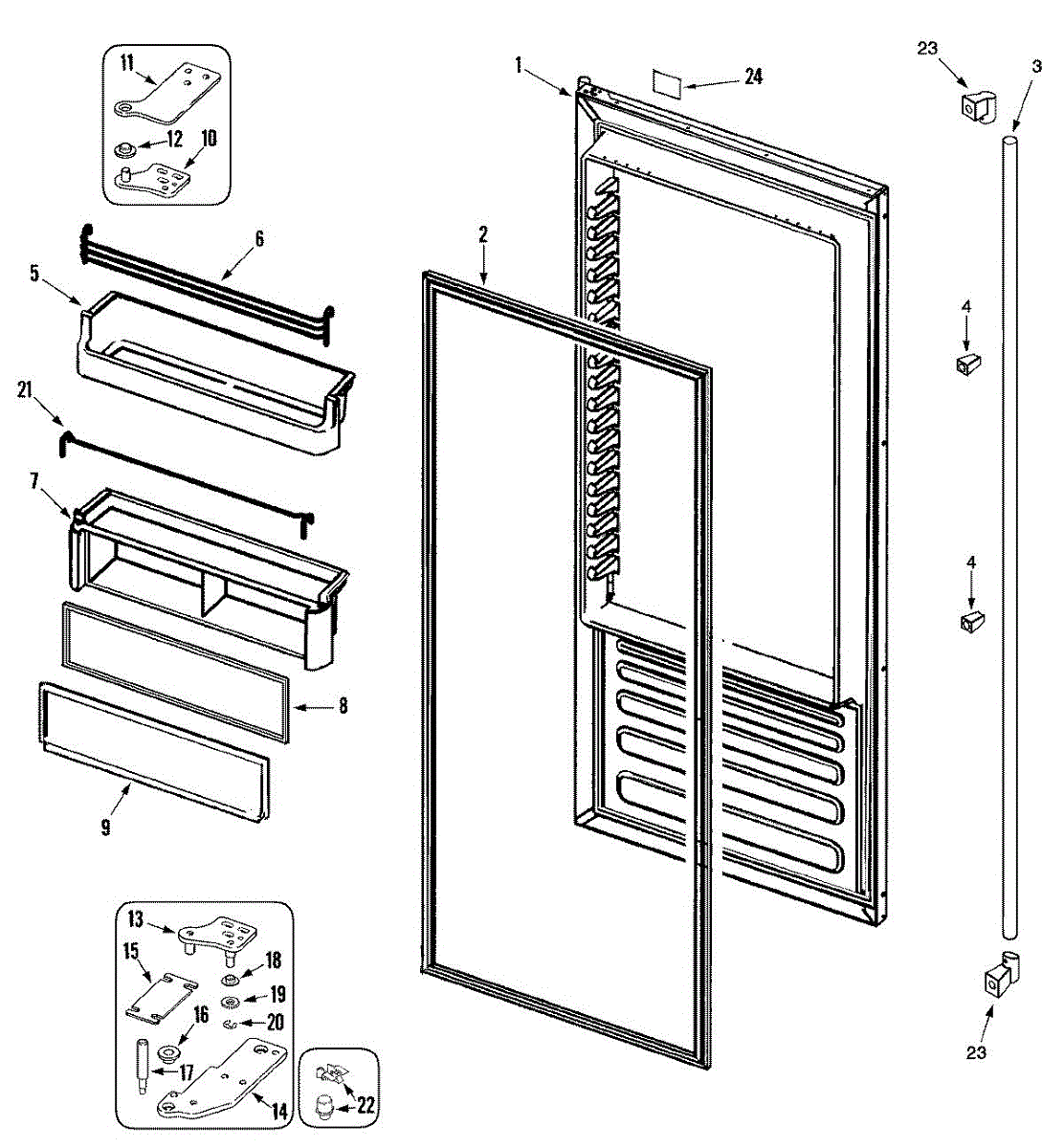 11
12
10
6
5
21
7
8
9
13
15
18
19
16
20
17
14
22
1
24
2
23
3
4
4
23