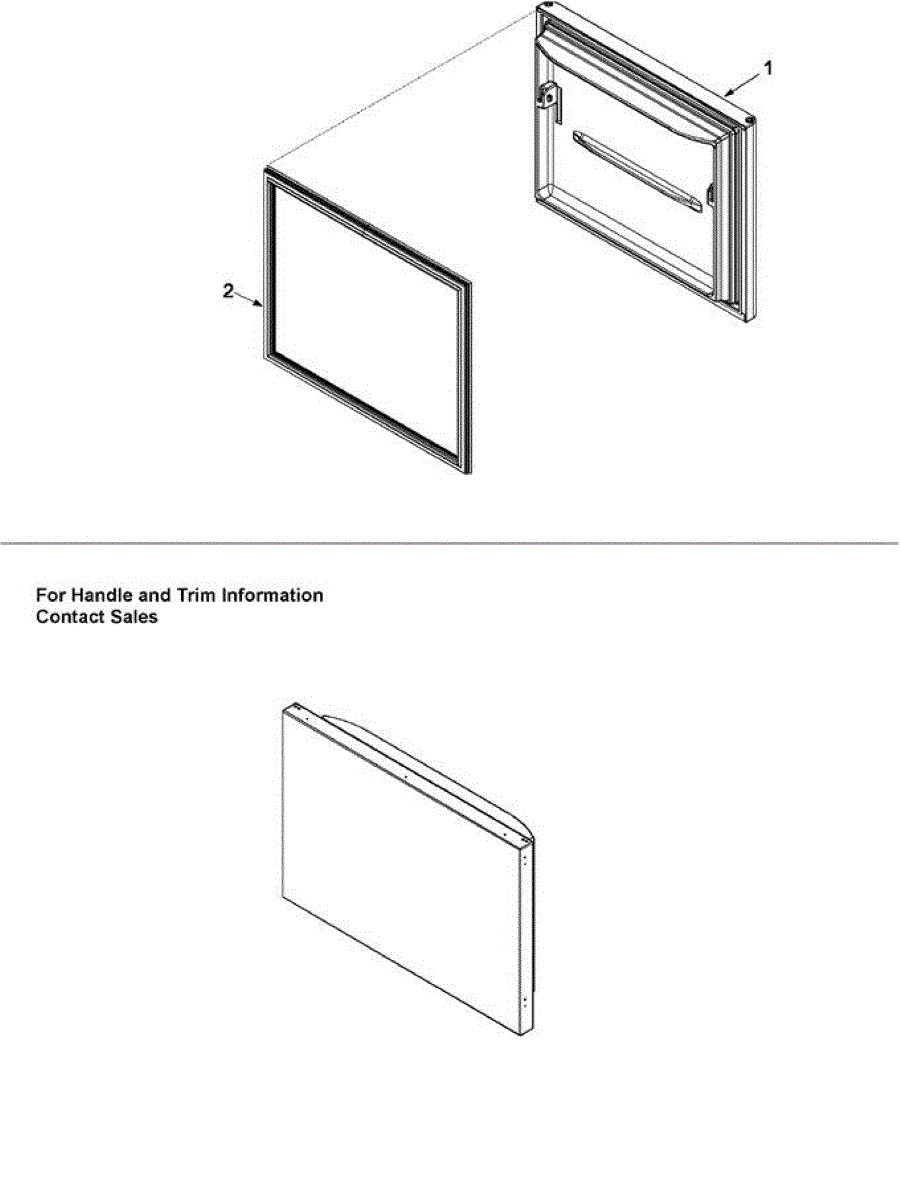 1

2

For Handle and Trim Information
Contact Sales