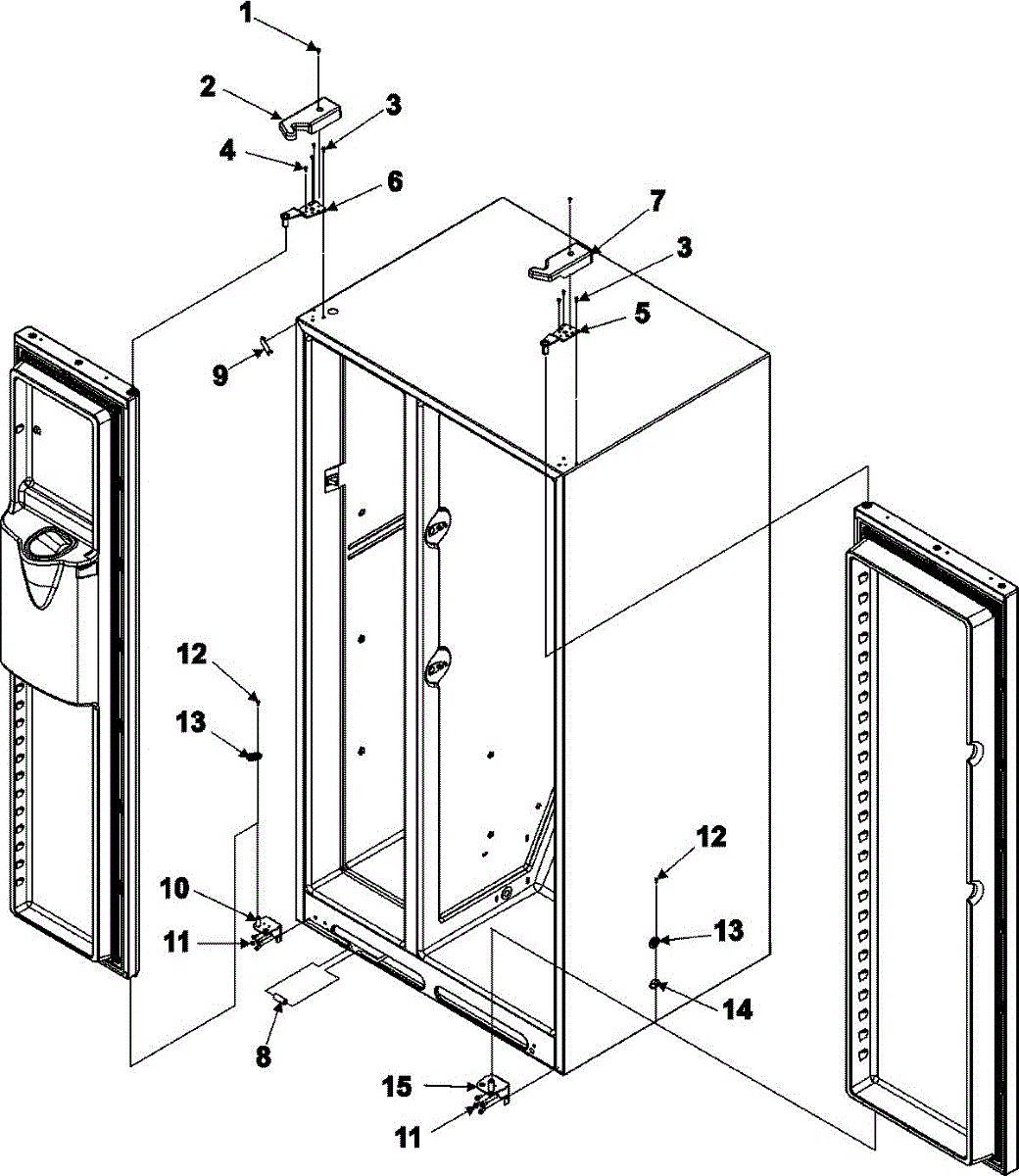 1
2
3
4
6
7
3
5
9
12
13
10
11
8
12
13
14
15
11