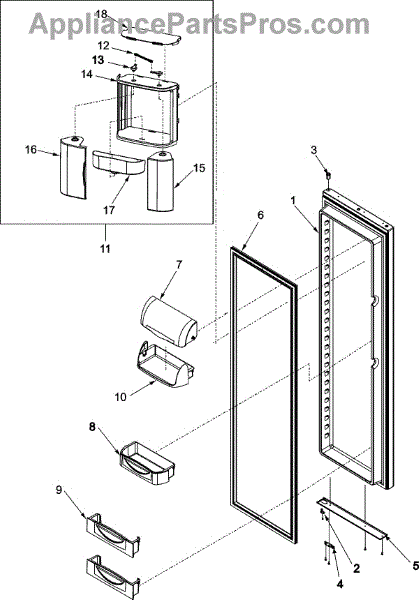 AppliancePartsPros.com

18
12
13
14
16
15
17
11
3
1
6
7
10
8
9
2
5
4