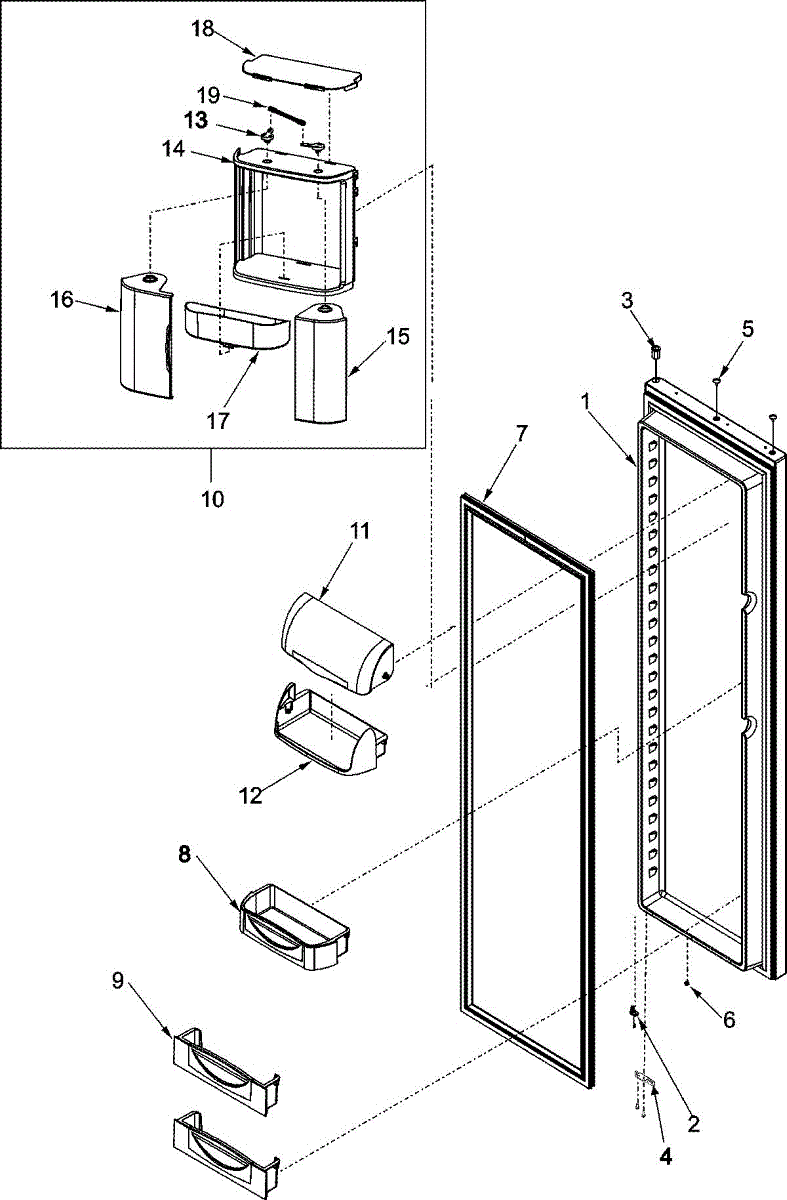 18
19
13
14
16
15
17
10
3
5
1
7
11
12
8
9
6
2
4