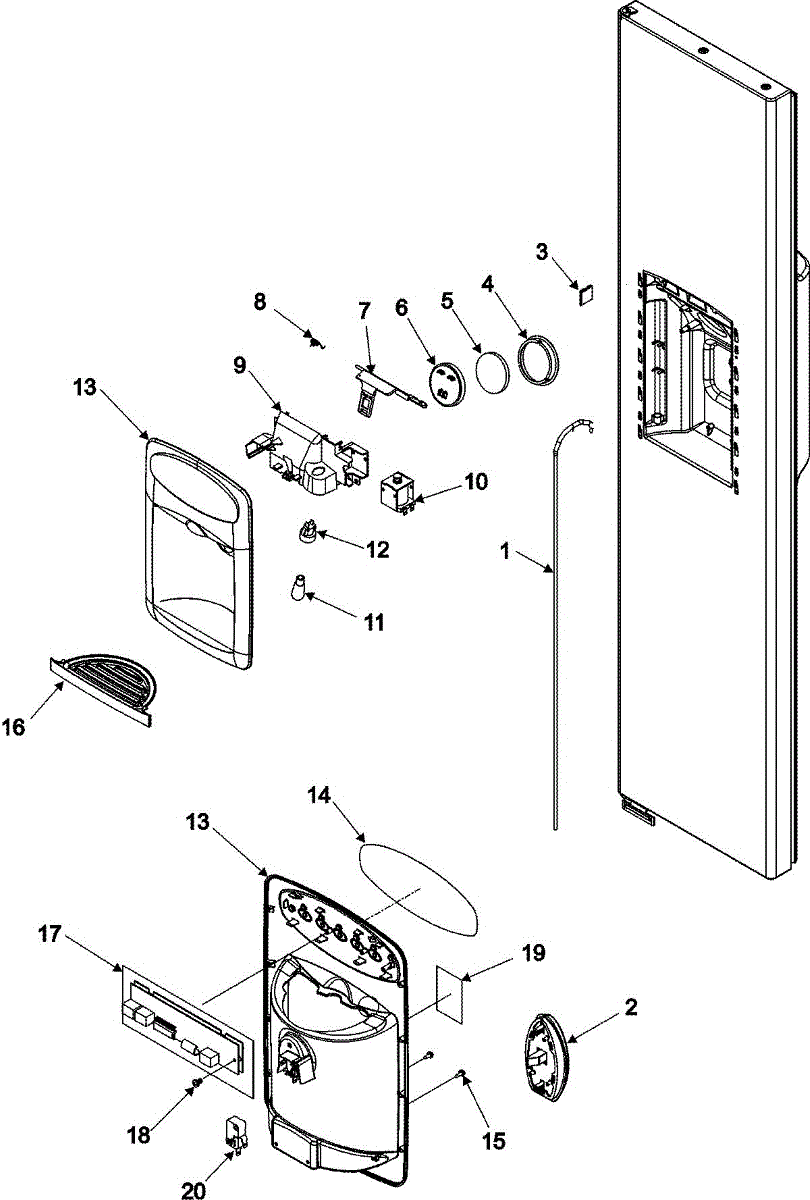 3
8
7
6
5
4
13
9
10
12
1
11
16
14
13
17
19
2
18
15
20