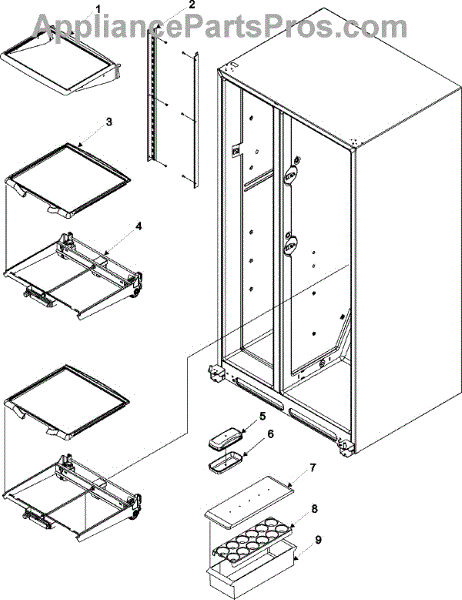 AppliancePartsPros.com

1
2
3
4
5
6
7
8
9