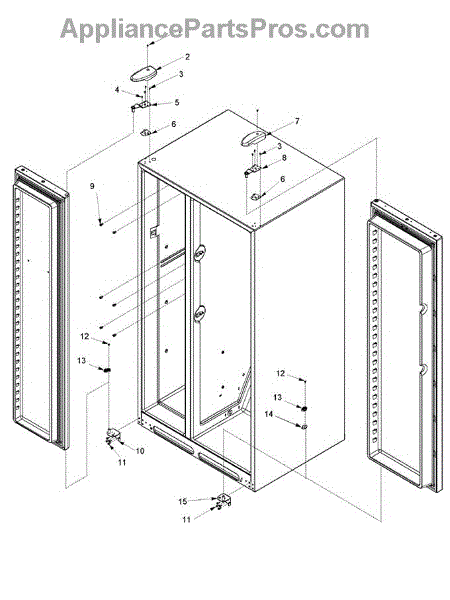 AppliancePartsPros.com

2
3
4
5
6
7
3
8
6
9
12
13
12
13
14
10
11
15
11