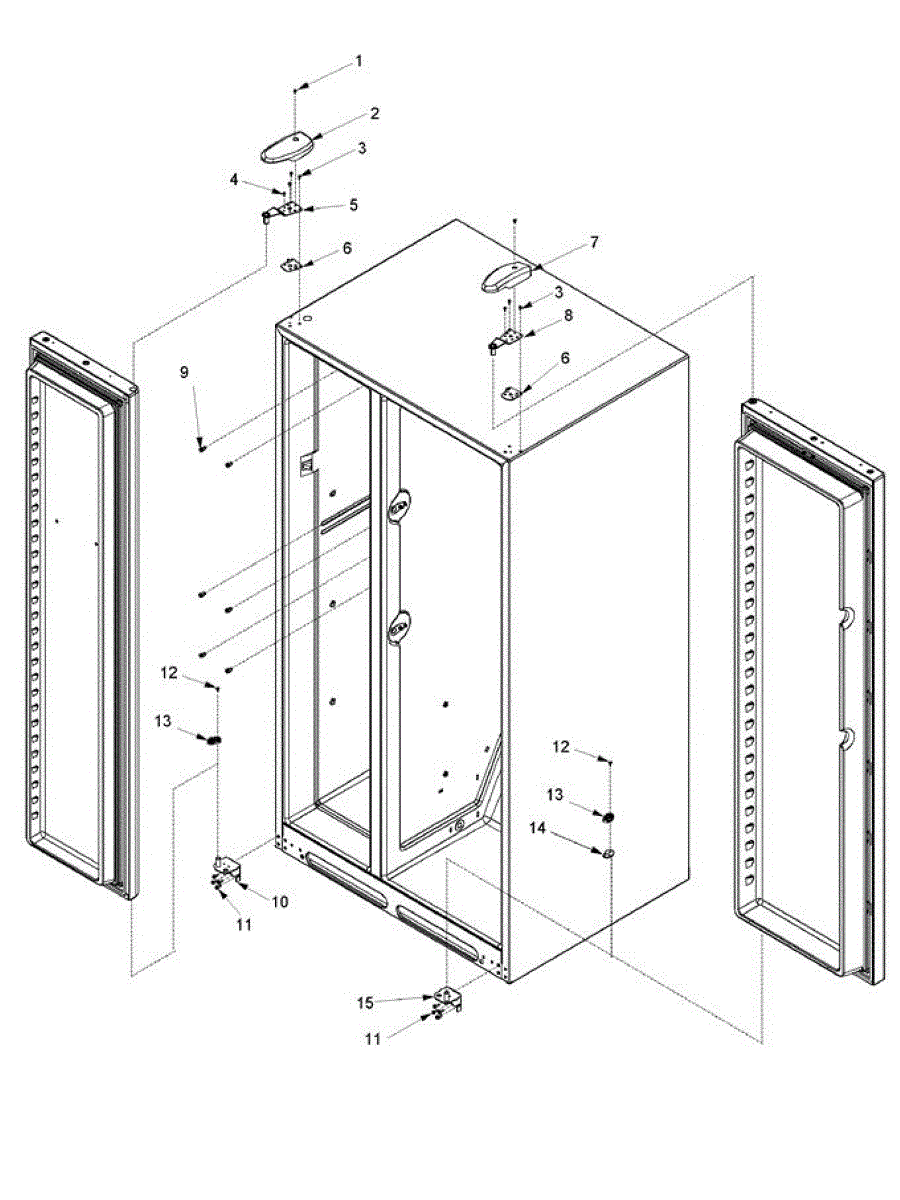 1
2
3
4
5
6
7
3
8
6
9
12
13
12
13
14
10
11
15
11