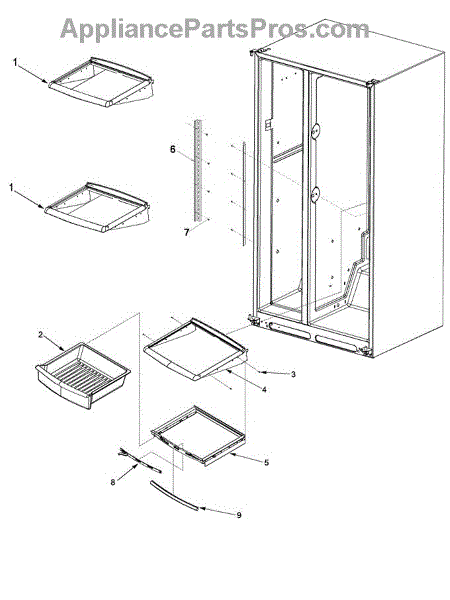 AppliancePartsPros.com

1

6

1

7

2

3

4

5

8

9