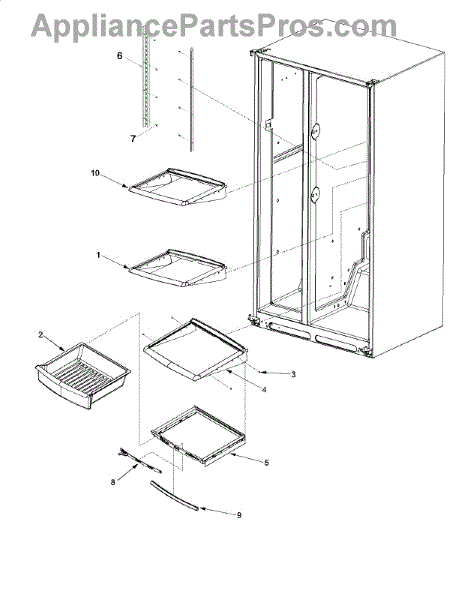 AppliancePartsPros.com

6

7

10

1

2

3

4

5

8

9