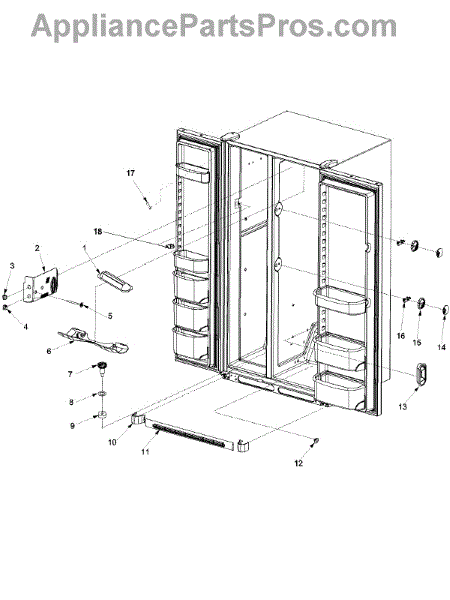 AppliancePartsPros.com

17
18
2
3
4
5
6
7
8
9
10
11
12
13
14
15
16