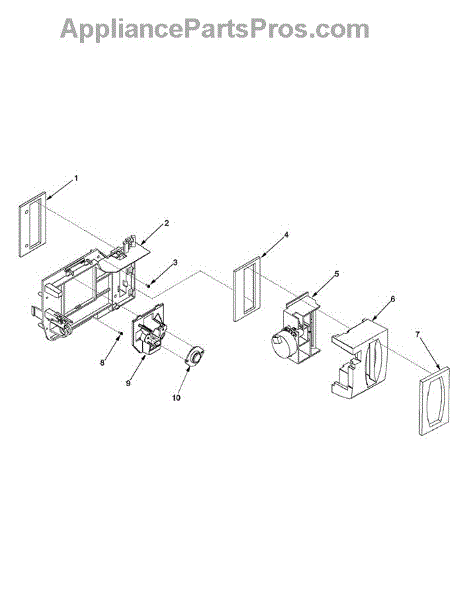 AppliancePartsPros.com

1
2
3
4
5
6
7
8
9
10