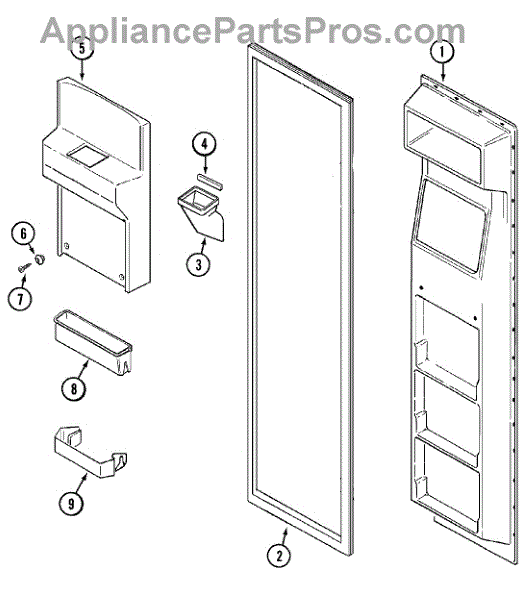 AppliancePartsPros.com

5

1

4

3

6

7

8

9

2