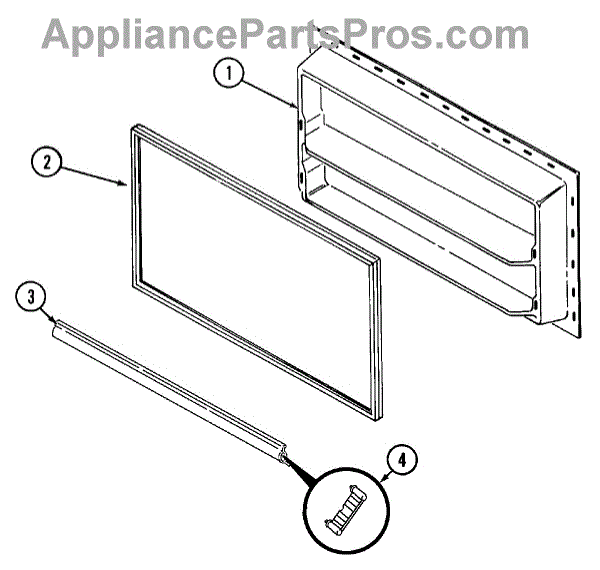 AppliancePartsPros.com

1

2

3

4