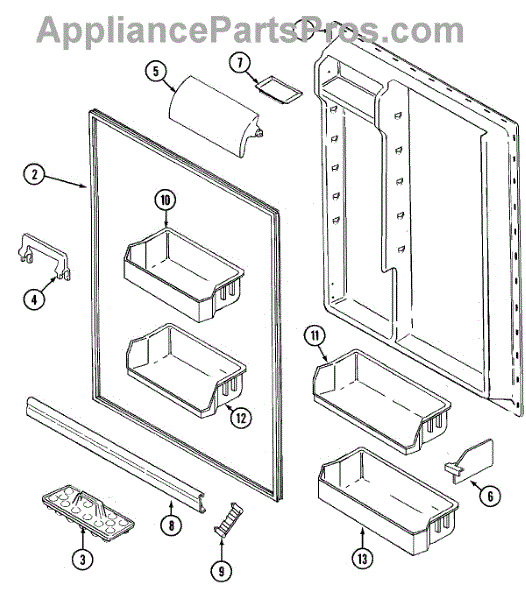 AppliancePartsPros.com

5
7
2
10
4
11
12
6
8
3
9
13