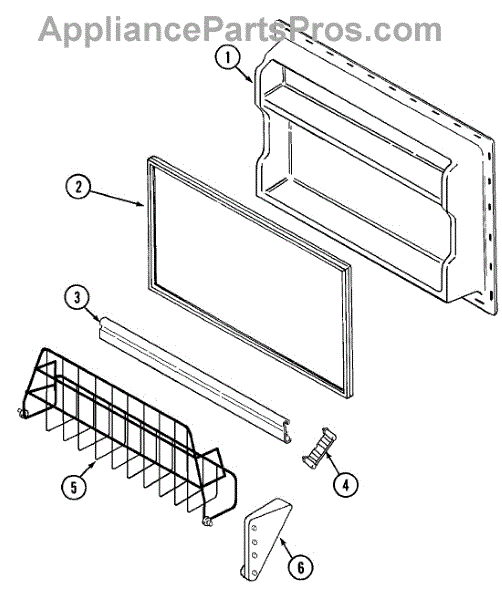 AppliancePartsPros.com

1
2
3
4
5
6