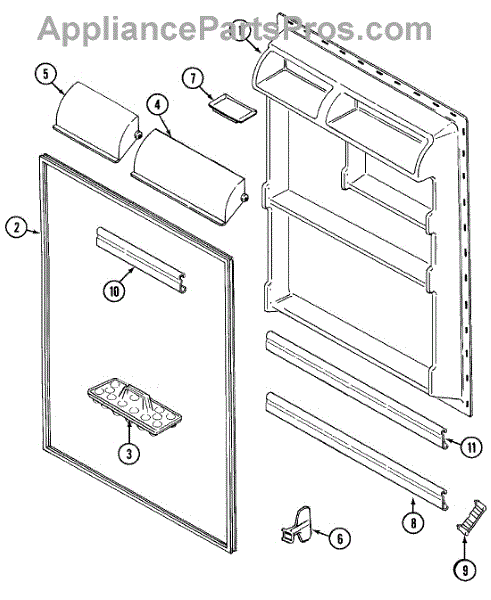 AppliancePartsPros.com

1
5
7
4
2
10
3
11
8
6
9