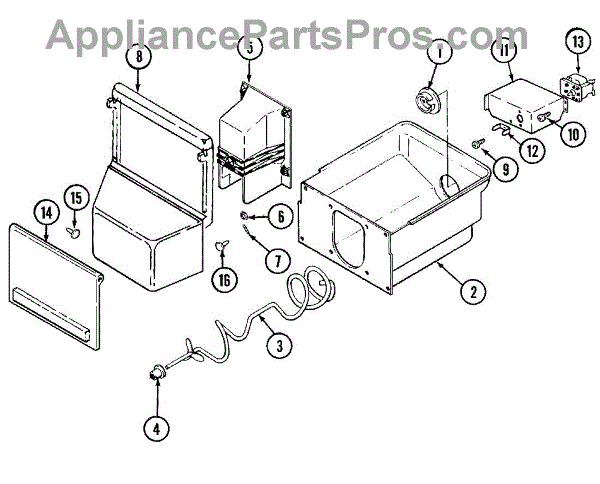 AppliancePartsPros.com

8
5
1
11
13
10
12
9
15
14
6
7
16
2
3
4