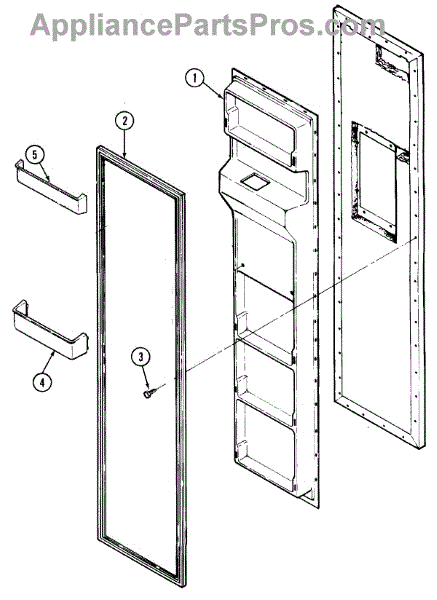 AppliancePartsPros.com

1
2
5
3
4