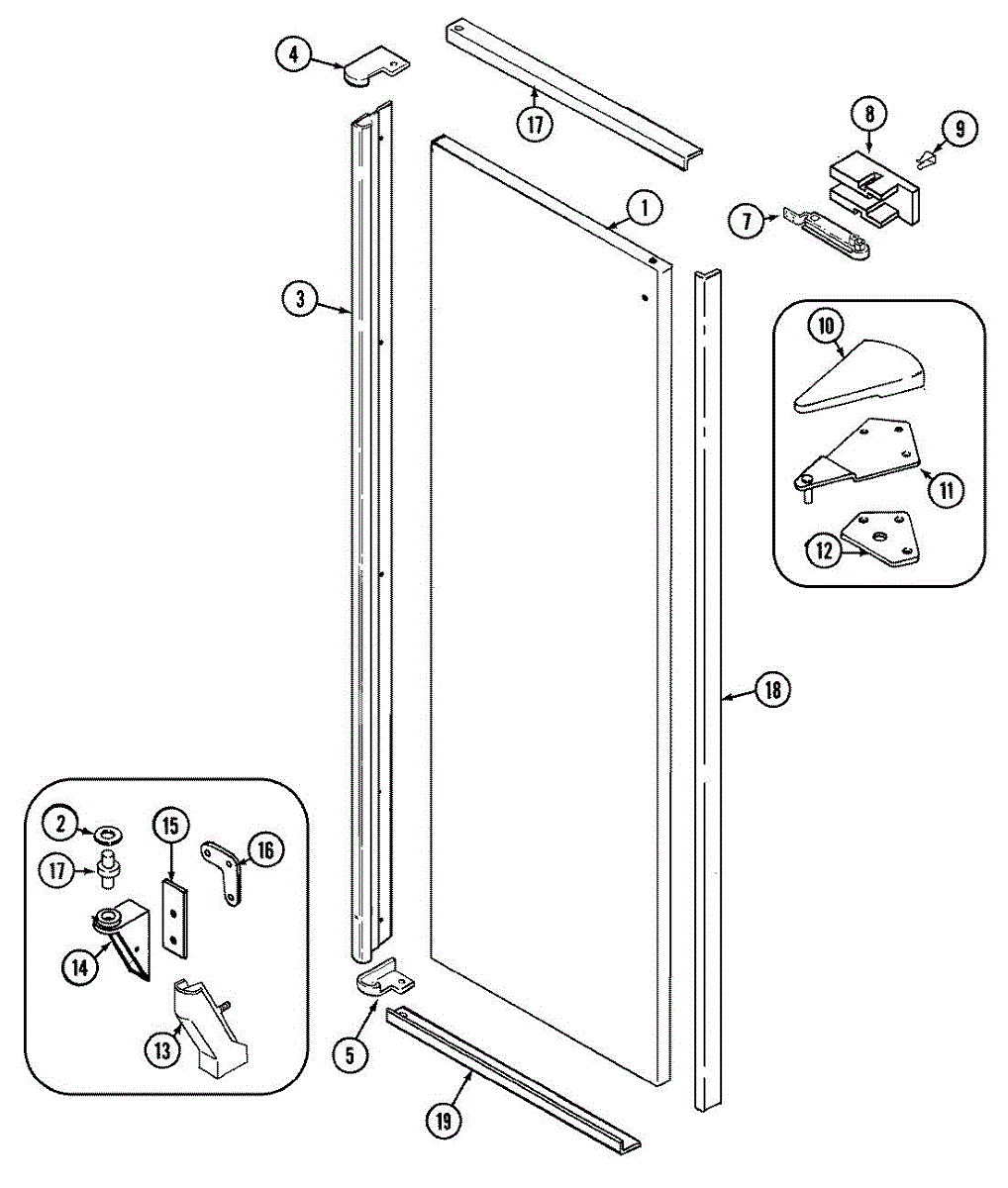 4
17
8
9
1
7
3
10
11
12
18
2
15
16
17
14
13
5
19