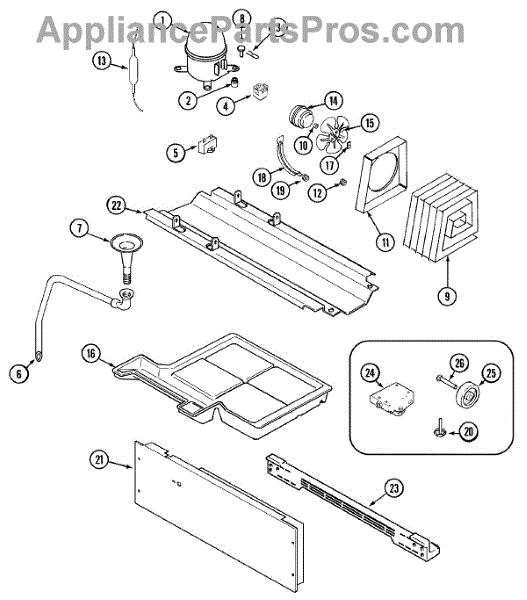 AppliancePartsPros.com

1
8
3
13
2
4
14
15
10
17
5
18
19
12
22
11
7
9
6
16
24
26
25
20
21
23