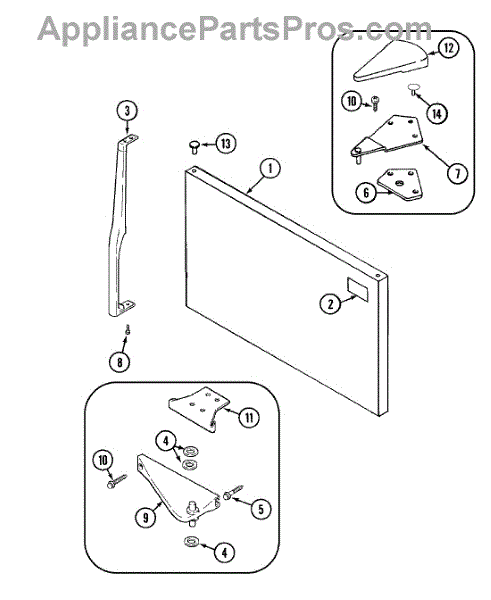 AppliancePartsPros.com

12
10
14
7
6
3
13
1
2
8
11
4
10
9
5
4