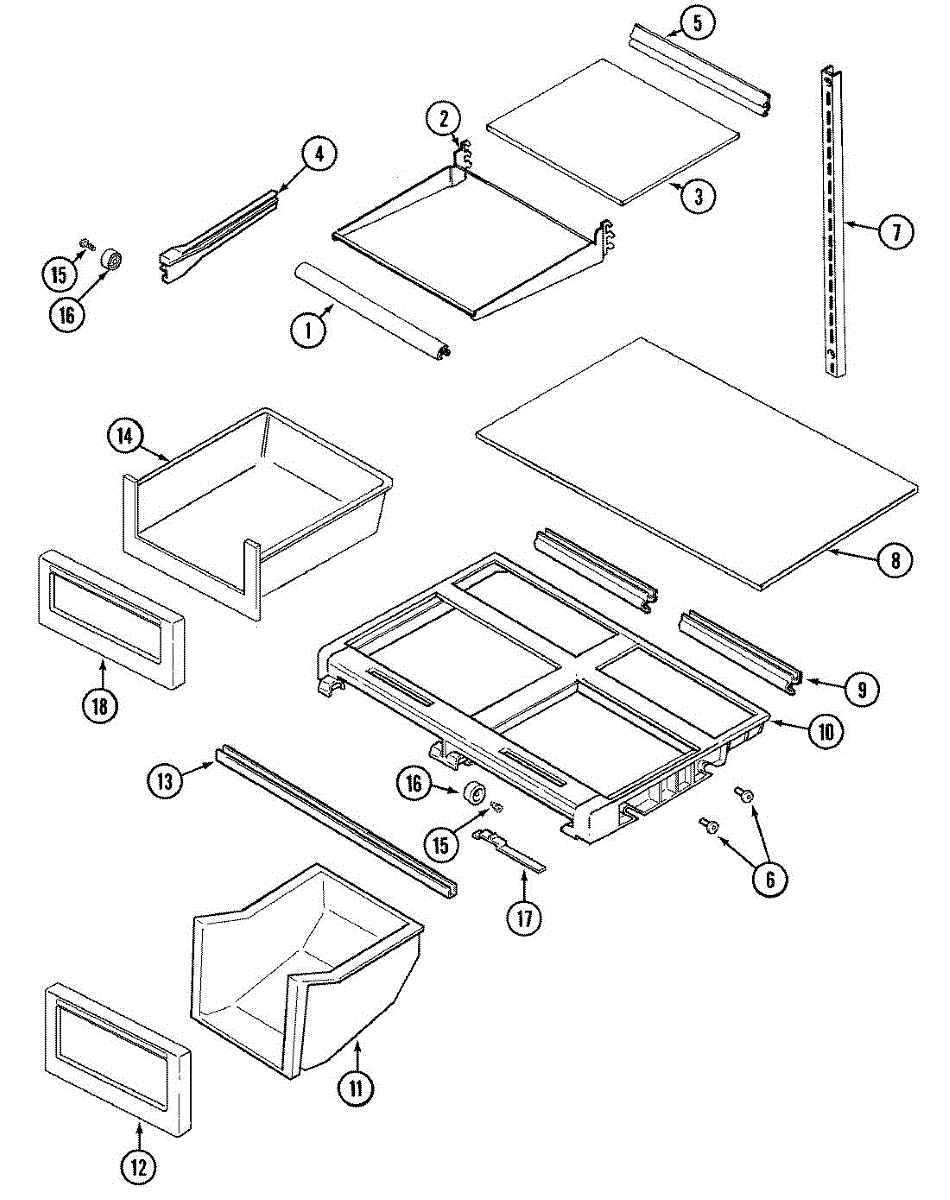 5
2
4
3
7
15
16
1
14
8
18
9
10
13
16
15
6
17
11
12