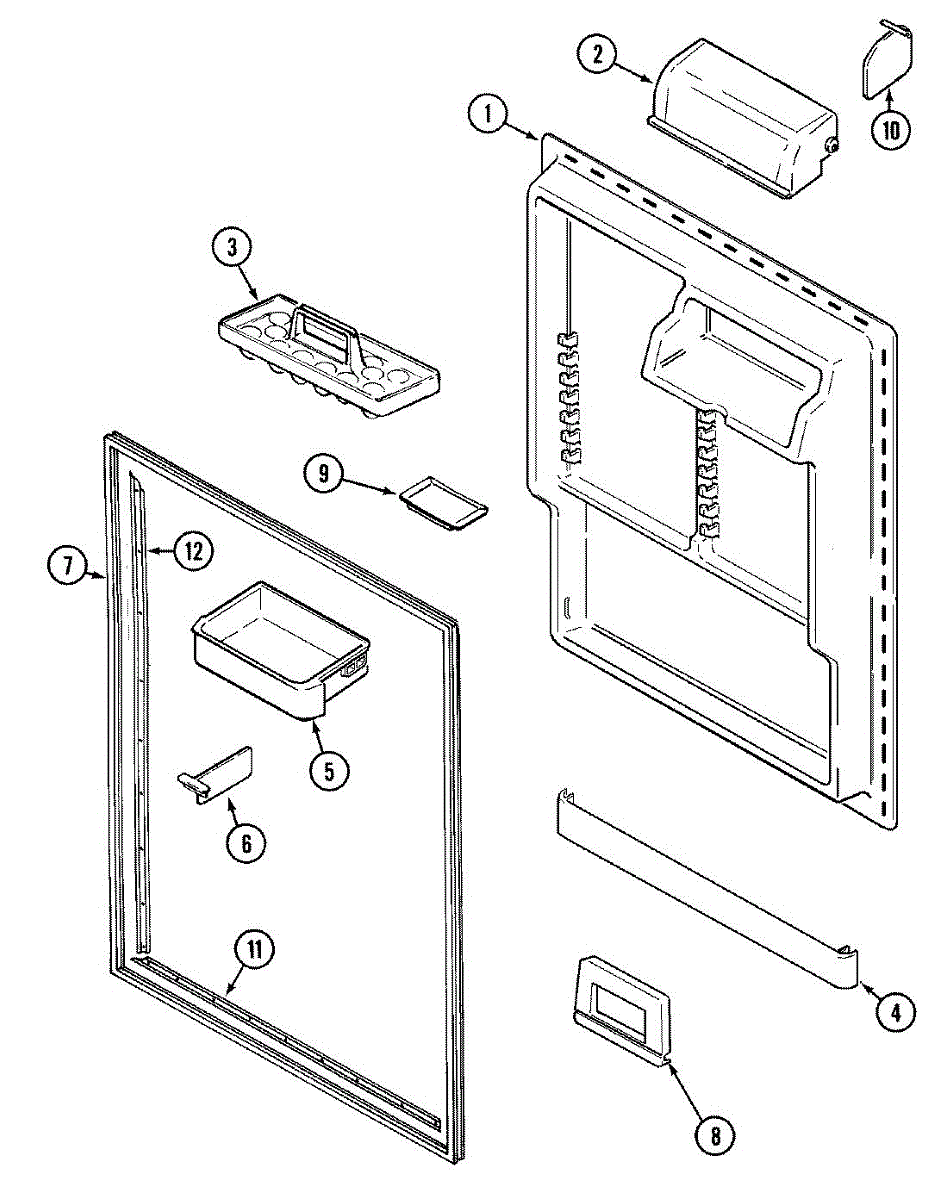 2
10
1
3
9
12
7
5
6
11
4
8