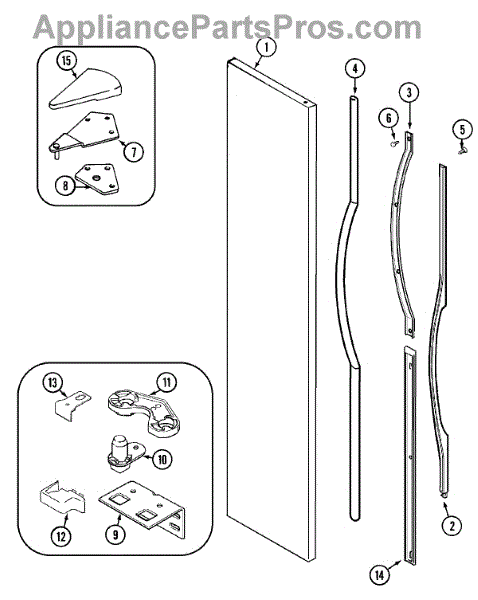 AppliancePartsPros.com

15
7
8
1
4
3
6
5
13
11
10
12
9
2
14