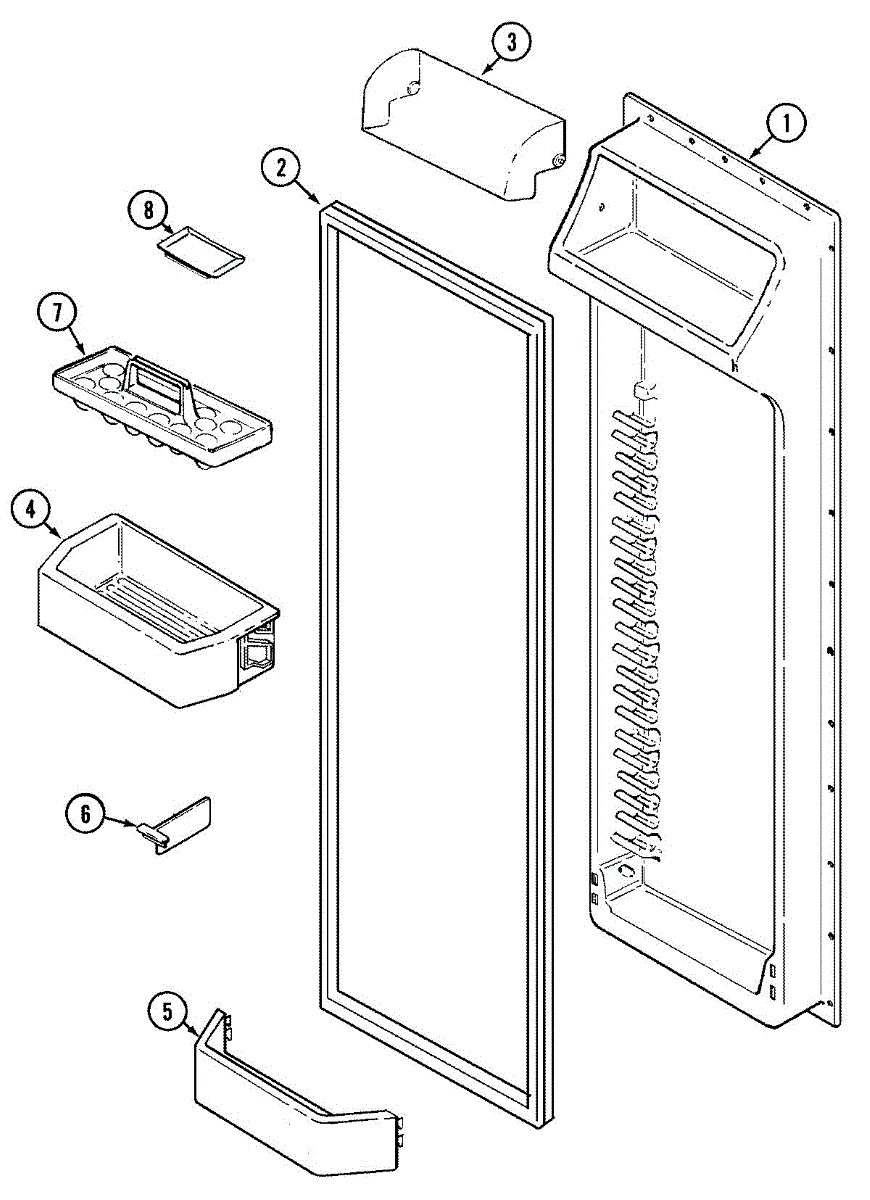 3
1
2
8
7
4
6
5