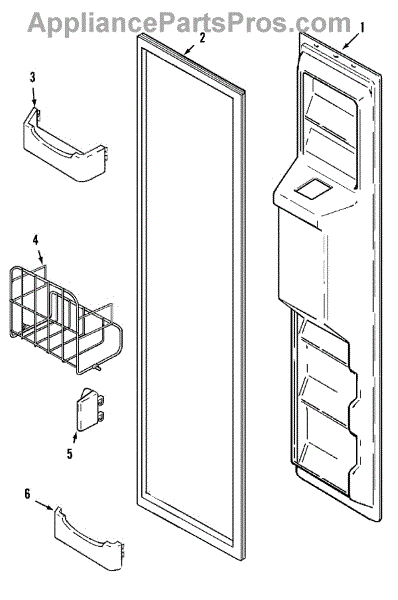 AppliancePartsPros.com

1

2

3

4

5

6