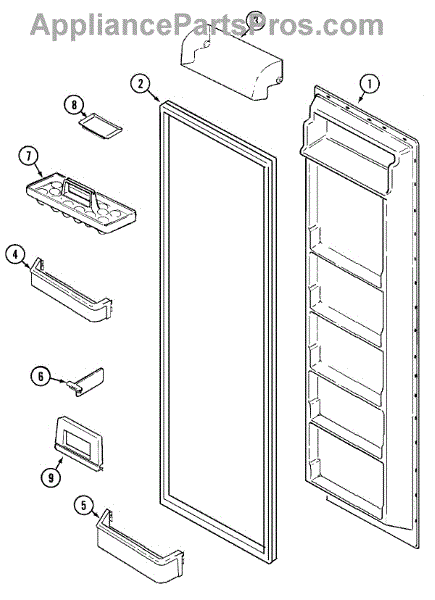 AppliancePartsPros.com

3
2
1
8
7
4
6
9
5