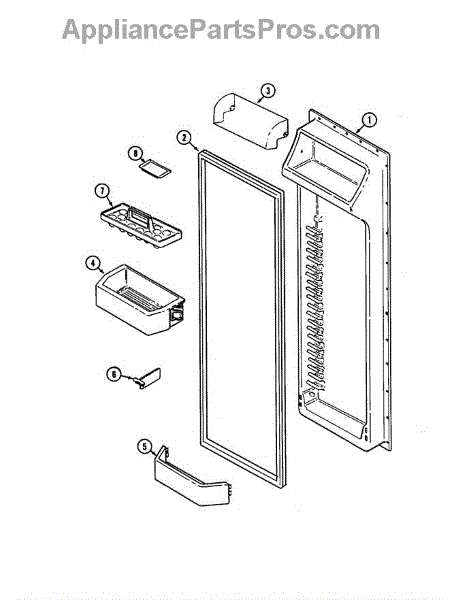 AppliancePartsPros.com

3
1
2
8
7
4
6
5