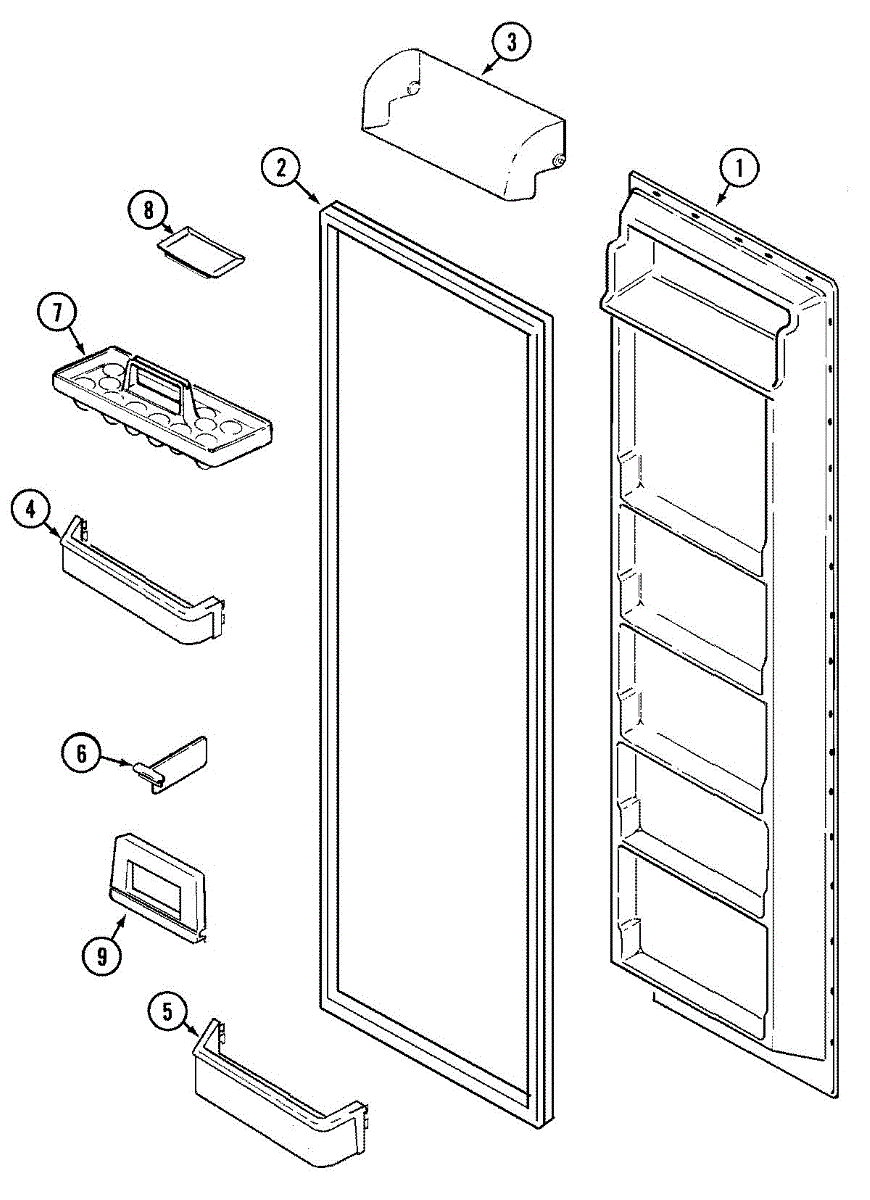 3
2
1
8
7
4
6
9
5