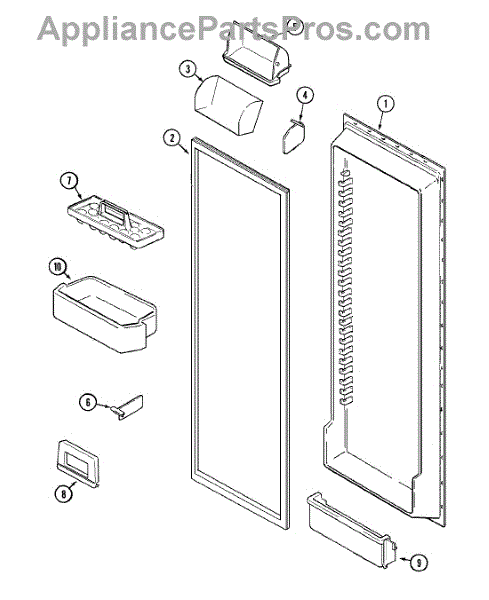 AppliancePartsPros.com

3
4
1
2
7
10
6
8
9